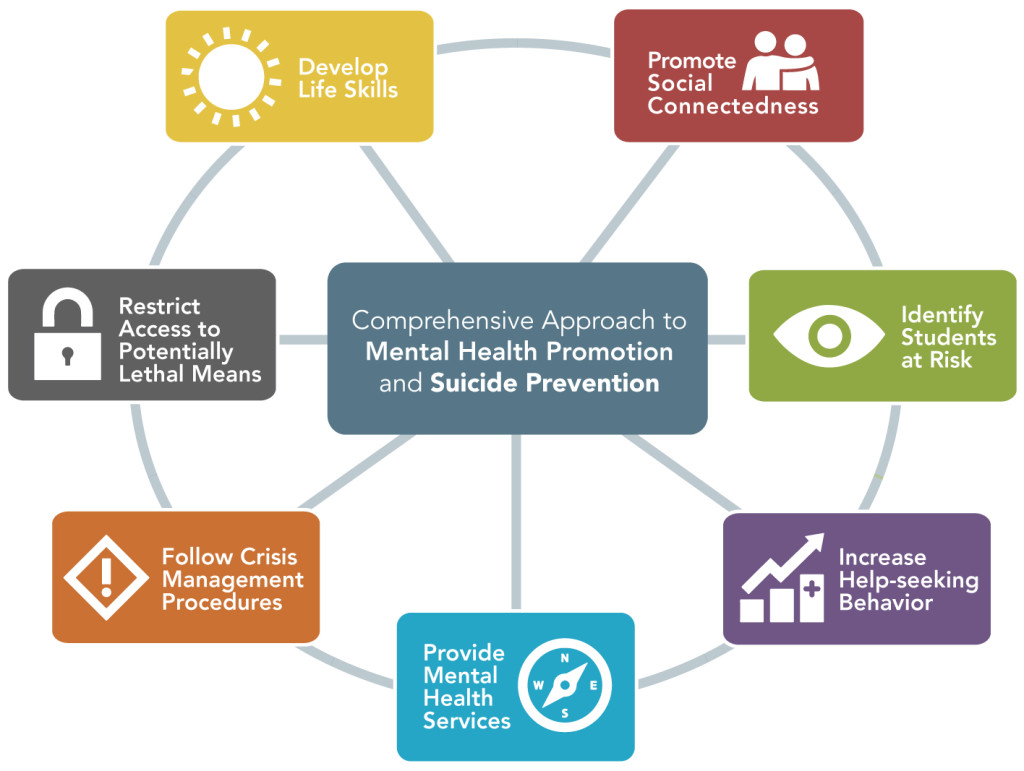 Develop Life Skills

Promote Social Connectedness

Restrict Access to Potentially Lethal Means

Comprehensive Approach to Mental Health Promotion and Suicide Prevention

Identify Students at Risk

Follow Crisis Management Procedures

Increase Help-seeking Behavior

Provide Mental Health Services

N
W
E
S